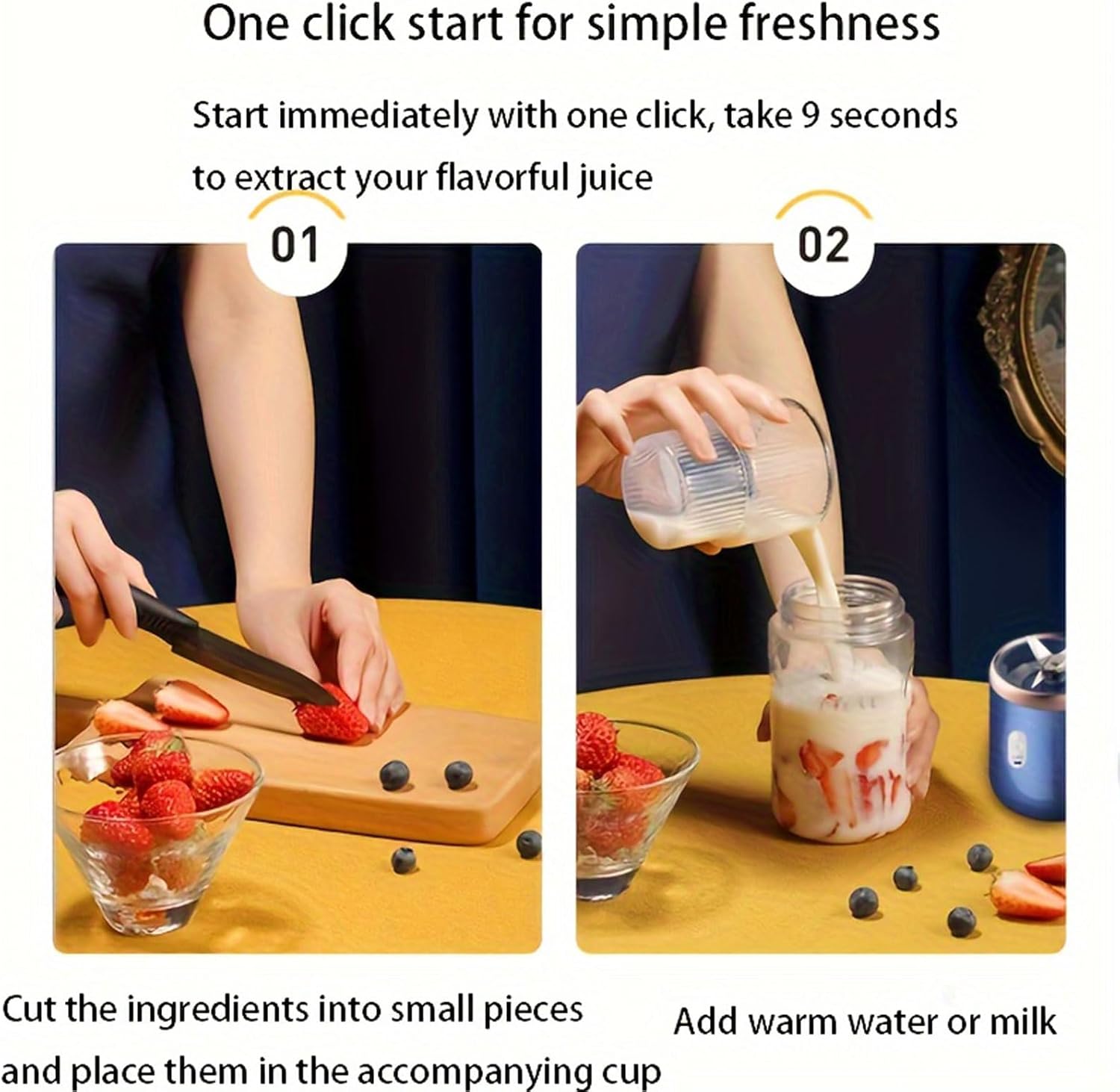 One click start for simple freshness

Start immediately with one click, take 9 seconds to extract your flavorful juice

01

02

Cut the ingredients into small pieces and place them in the accompanying cup

Add warm water or milk